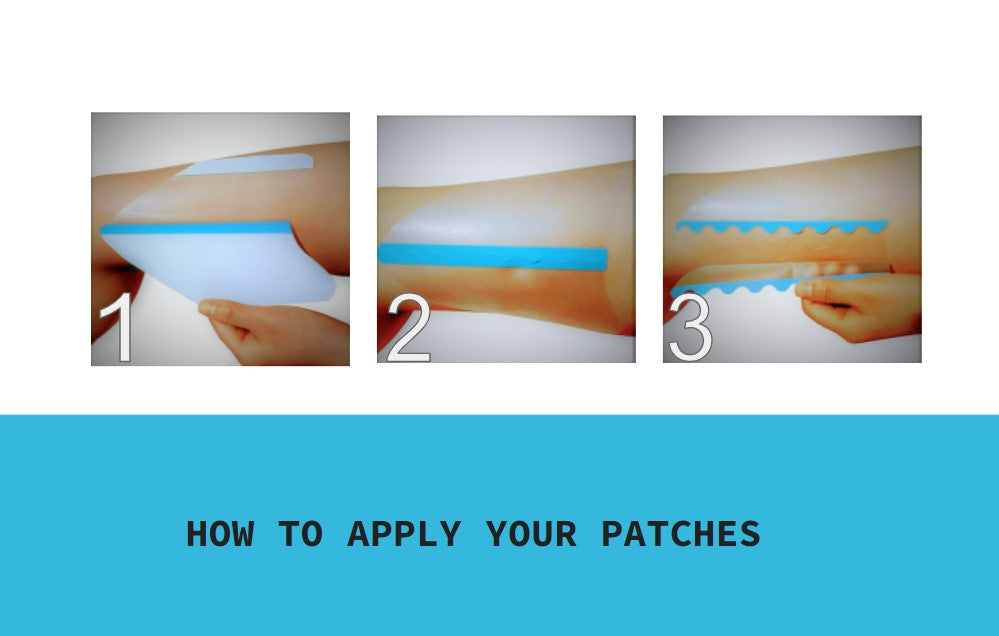 1

2

3

HOW TO APPLY YOUR PATCHES